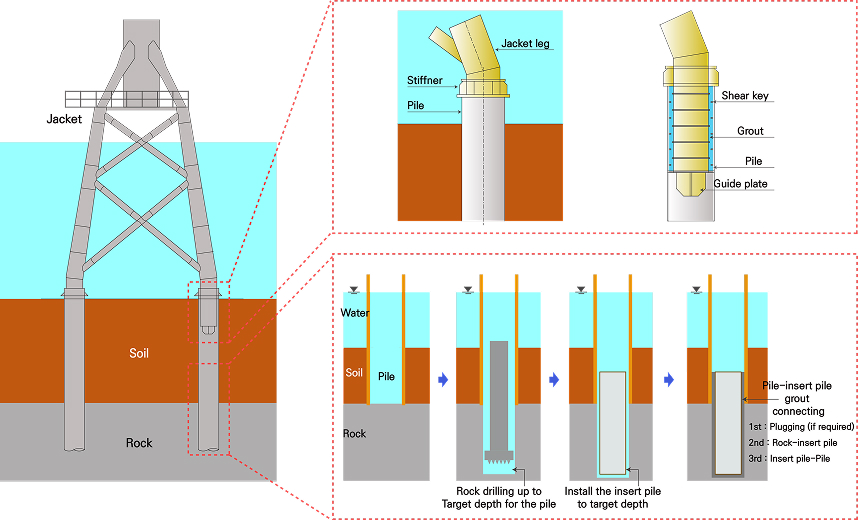 Jacket

Soil

Rock

Jacket leg

Stiffner

Pile

Shear key

Grout

Pile

Guide plate

Water

Soil

Pile

Rock

Rock drilling up to Target depth for the pile

Install the insert pile to target depth

Pile-insert pile grout connecting

1st : Plugging (if required)

2nd : Rock-insert pile

3rd : Insert pile-Pile